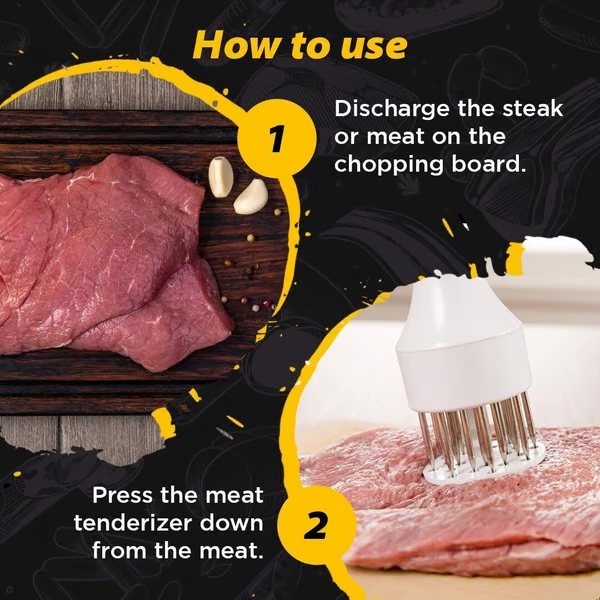 How to use

1

Discharge the steak or meat on the chopping board.

Press the meat tenderizer down from the meat.

2