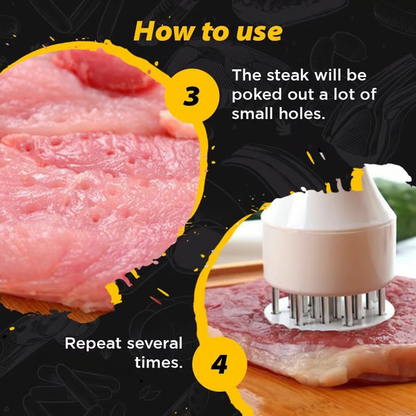 How to use

3

The steak will be poked out a lot of small holes.

Repeat several times.

4